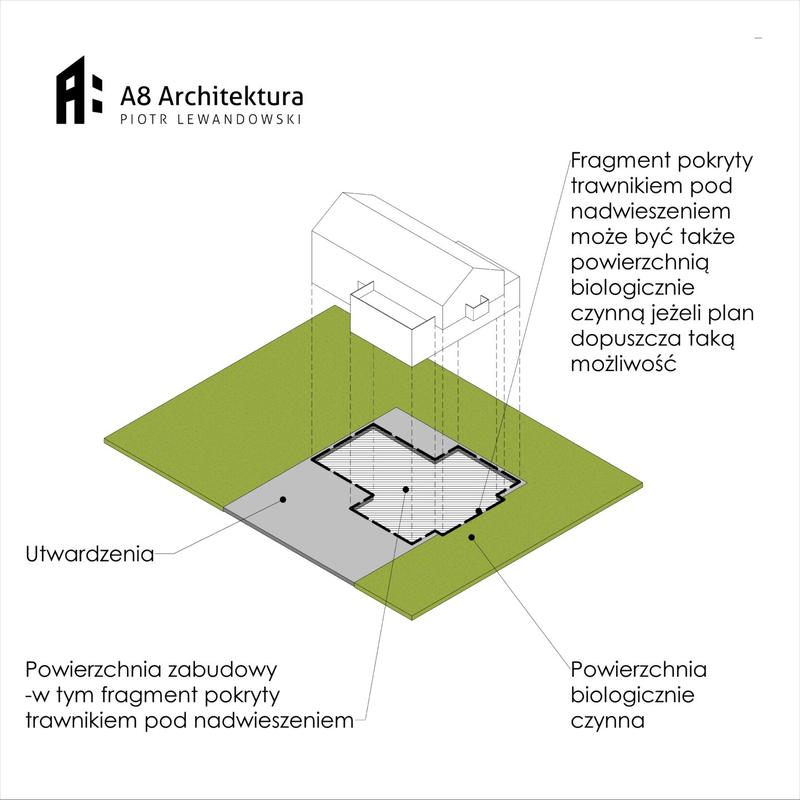 A8 Architektura
PIOTR LEWANDOWSKI

Fragment pokryty trawnikiem pod nadwieszeniem może być także powierzchnią biologicznie czynną jeżeli plan dopuszcza taką możliwość

Utwardzenia

Powierzchnia zabudowy -w tym fragment pokryty trawnikiem pod nadwieszeniem

Powierzchnia biologicznie czynna